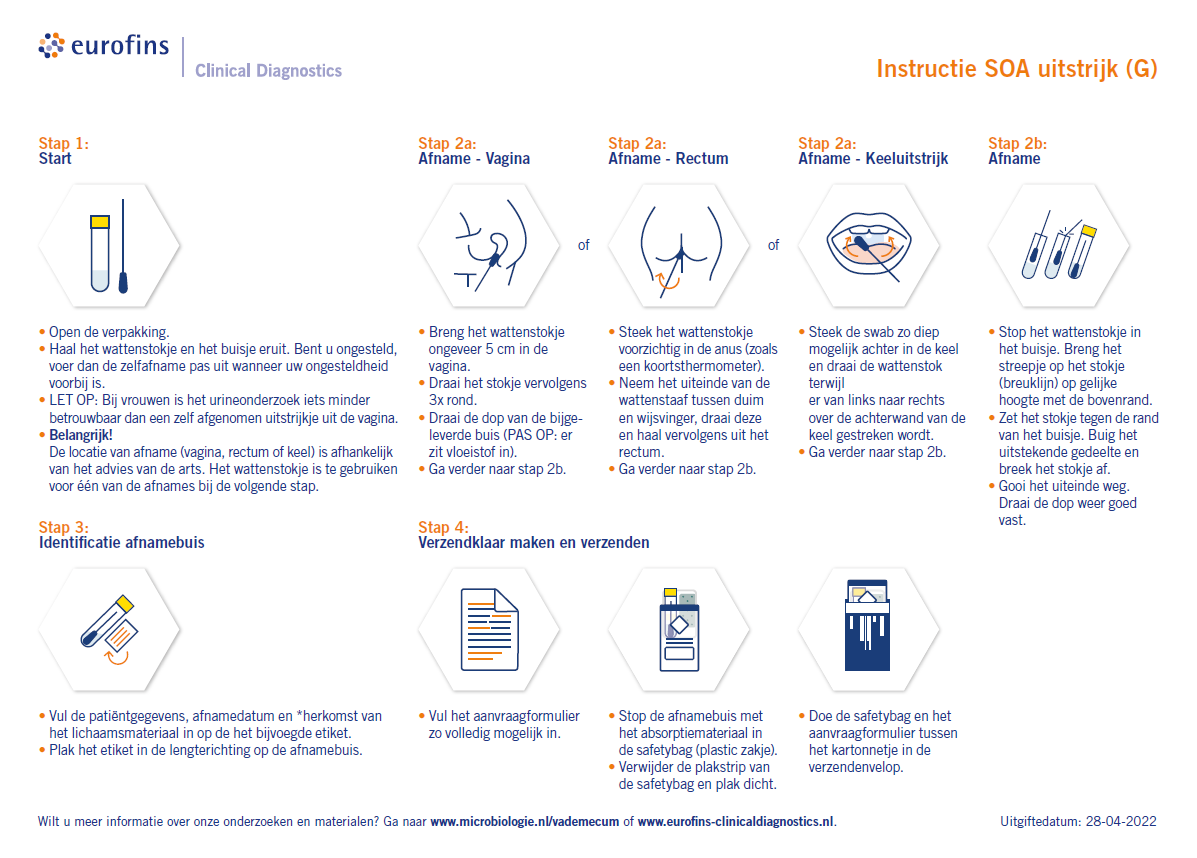 eurofins | Clinical Diagnostics

Instructie SOA uitstrijk (G)

Stap 1:
Start

• Open de verpakking.
• Haal het wattenstokje en het buisje eruit. Bent u ongesteld, voer dan de zelfafname pas uit wanneer uw ongesteldheid voorbij is.
• LET OP: Bij vrouwen is het urineonderzoek iets minder betrouwbaar dan een zelf afgenomen uitstrijkje uit de vagina.
• Belangrijk!
De locatie van afname (vagina, rectum of keel) is afhankelijk van het advies van de arts. Het wattenstokje is te gebruiken voor één van de afnames bij de volgende stap.

Stap 2a:
Afname - Vagina

• Breng het wattenstokje ongeveer 5 cm in de vagina.
• Draai het stokje vervolgens 3x rond.
• Draai de dop van de bijgeleverde buis (PAS OP: er zit vloeistof in).
• Ga verder naar stap 2b.

of

Stap 2a:
Afname - Rectum

• Steek het wattenstokje voorzichtig in de anus (zoals een koortsthermometer).
• Neem het uiteinde van de wattenstaaf tussen duim en wijsvinger, draai deze en haal vervolgens uit het rectum.
• Ga verder naar stap 2b.

of

Stap 2a:
Afname - Keeluitstrijk

• Steek de swab zo diep mogelijk achter in de keel en draai de wattenstok terwijl
er van links naar rechts over de achterwand van de keel gestreken wordt.
• Ga verder naar stap 2b.

Stap 2b:
Afname

• Stop het wattenstokje in het buisje. Breng het streepje op het stokje (breuklijn) op gelijke hoogte met de bovenrand.
• Zet het stokje tegen de rand van het buisje. Buig het uitstekende gedeelte en breek het stokje af.
• Gooi het uiteinde weg. Draai de dop weer goed vast.

Stap 3:
Identificatie afnamebuis

• Vul de patiëntgegevens, afnamedatum en *herkomst van het lichaamsmateriaal in op de het bijvoegde etiket.
• Plak het etiket in de lengterichting op de afnamebuis.

Stap 4:
Verzendklaar maken en verzenden

• Vul het aanvraagformulier zo volledig mogelijk in.

• Stop de afnamebuis met het absorptiemateriaal in de safetybag (plastic zakje).
• Verwijder de plakstrip van de safetybag en plak dicht.

• Doe de safetybag en het aanvraagformulier tussen het kartonnetje in de verzendenvelop.

Wilt u meer informatie over onze onderzoeken en materialen? Ga naar www.microbiologie.nl/vademecum of www.eurofins-clinicaldiagnostics.nl.

Uitgiftedatum: 28-04-2022