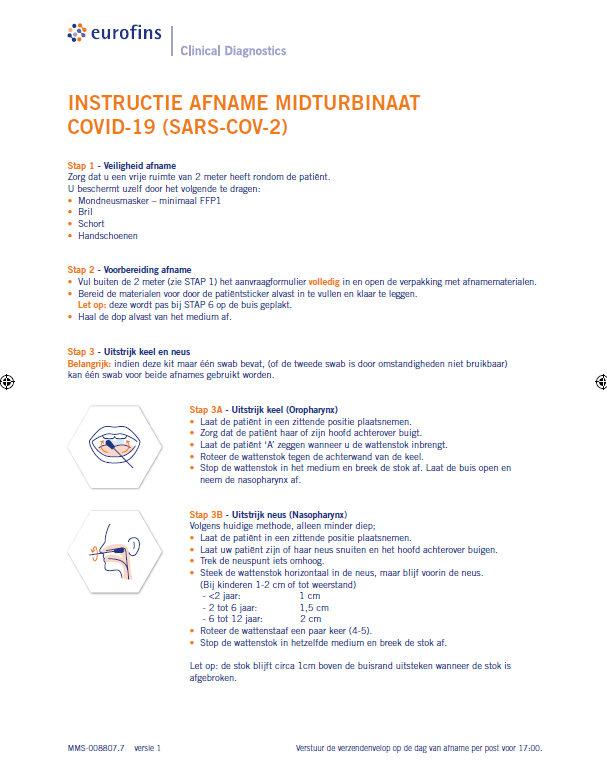 eurofins | Clinical Diagnostics

INSTRUCTIE AFNAME MIDTURBINAAT
COVID-19 (SARS-COV-2)

Stap 1 - Veiligheid afname
Zorg dat u een vrije ruimte van 2 meter heeft rondom de patiënt.
U beschermt uzelf door het volgende te dragen:
• Mondneusmasker – minimaal FFP1
• Bril
• Schort
• Handschoenen

Stap 2 - Voorbereiding afname
• Vul buiten de 2 meter (zie STAP 1) het aanvraagformulier volledig in en open de verpakking met afnamematerialen.
• Bereid de materialen voor door de patiëntsticker alvast in te vullen en klaar te leggen.
Let op: deze wordt pas bij STAP 6 op de buis geplakt.
• Haal de dop alvast van het medium af.

Stap 3 - Uitstrijk keel en neus
Belangrijk: indien deze kit maar één swab bevat, (of de tweede swab is door omstandigheden niet bruikbaar) kan één swab voor beide afnames gebruikt worden.

Stap 3A - Uitstrijk keel (Oropharynx)
• Laat de patiënt in een zittende positie plaatsnemen.
• Zorg dat de patiënt haar of zijn hoofd achterover buigt.
• Laat de patiënt 'A' zeggen wanneer u de wattenstok inbrengt.
• Roteer de wattenstok tegen de achterwand van de keel.
• Stop de wattenstok in het medium en breek de stok af. Laat de buis open en neem de nasopharynx af.

Stap 3B - Uitstrijk neus (Nasopharynx)
Volgens huidige methode, alleen minder diep;
• Laat de patiënt in een zittende positie plaatsnemen.
• Laat uw patiënt zijn of haar neus snuiten en het hoofd achterover buigen.
• Trek de neuspunt iets omhoog.
• Steek de wattenstok horizontaal in de neus, maar blijf voorin de neus.
(Bij kinderen 1-2 cm of tot weerstand)
- <2 jaar: 1 cm
- 2 tot 6 jaar: 1,5 cm
- 6 tot 12 jaar: 2 cm
• Roteer de wattenstaaf een paar keer (4-5).
• Stop de wattenstok in hetzelfde medium en breek de stok af.

Let op: de stok blijft circa 1cm boven de buisrand uitsteken wanneer de stok is afgebroken.

MMS-008807.7 versie 1

Verstuur de verzendenvelop op de dag van afname per post voor 17:00.