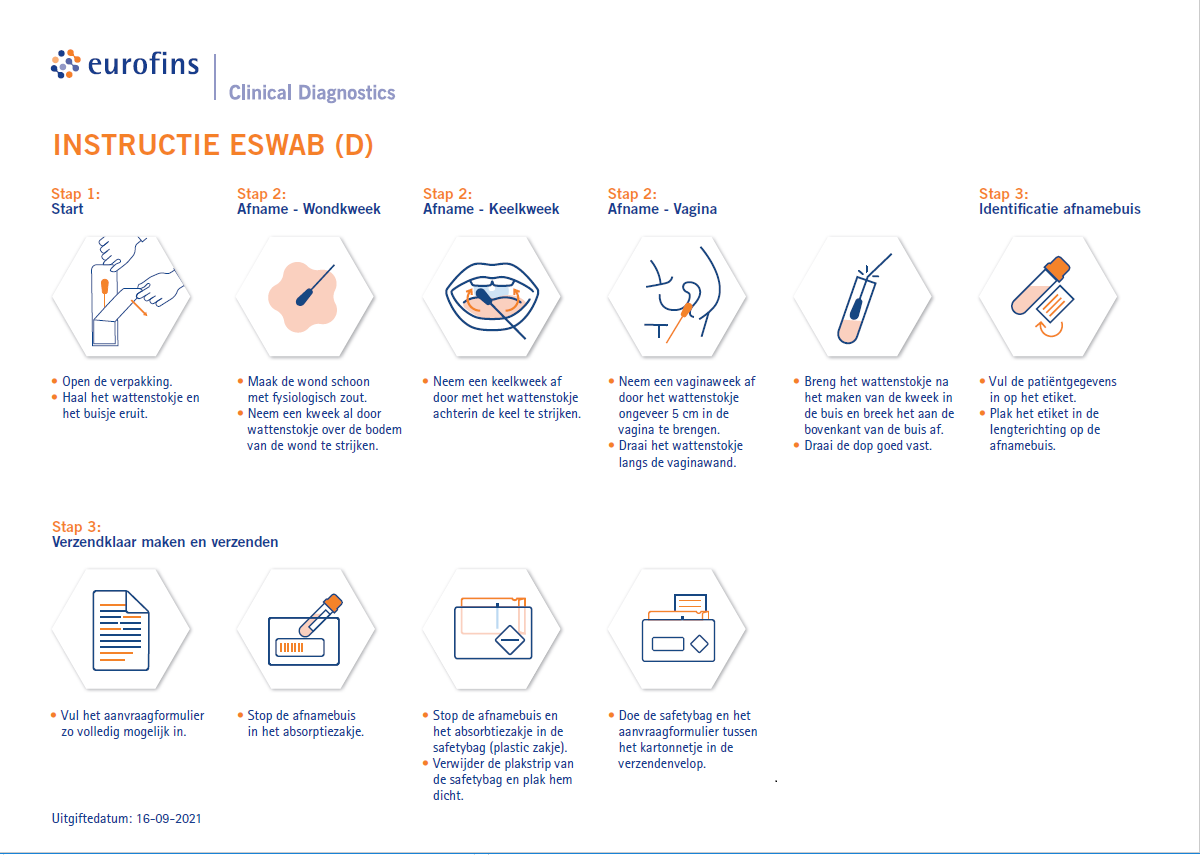 eurofins | Clinical Diagnostics

INSTRUCTIE ESWAB (D)

Stap 1:
Start

• Open de verpakking.
• Haal het wattenstokje en het buisje eruit.

Stap 2:
Afname - Wondkweek

• Maak de wond schoon met fysiologisch zout.
• Neem een kweek al door wattenstokje over de bodem van de wond te strijken.

Stap 2:
Afname - Keelkweek

• Neem een keelkweek af door met het wattenstokje achterin de keel te strijken.

Stap 2:
Afname - Vagina

• Neem een vaginaweek af door het wattenstokje ongeveer 5 cm in de vagina te brengen.
• Draai het wattenstokje langs de vaginawand.

• Breng het wattenstokje na het maken van de kweek in de buis en breek het aan de bovenkant van de buis af.
• Draai de dop goed vast.

Stap 3:
Identificatie afnamebuis

• Vul de patiëntgegevens in op het etiket.
• Plak het etiket in de lengterichting op de afnamebuis.

Stap 3:
Verzendklaar maken en verzenden

• Vul het aanvraagformulier zo volledig mogelijk in.

• Stop de afnamebuis in het absorptiezakje.

• Stop de afnamebuis en het absorbtiezakje in de safetybag (plastic zakje).
• Verwijder de plakstrip van de safetybag en plak hem dicht.

• Doe de safetybag en het aanvraagformulier tussen het kartonnetje in de verzendenvelop.

Uitgiftedatum: 16-09-2021